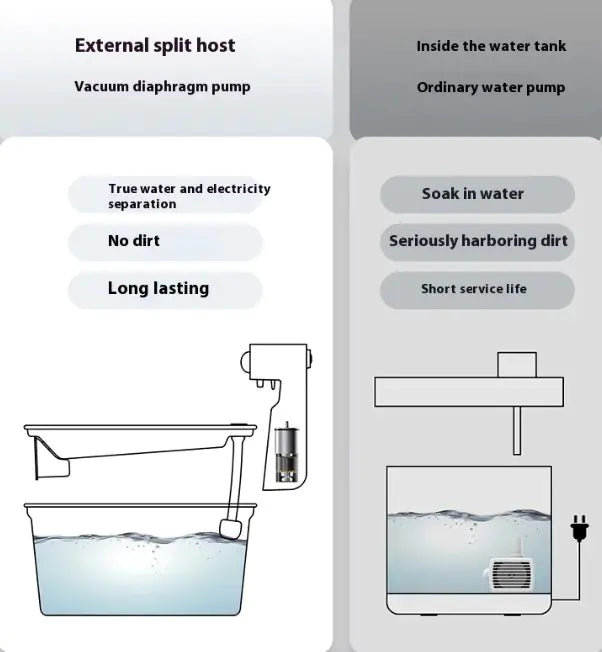 External split host

Vacuum diaphragm pump

True water and electricity separation

No dirt

Long lasting

Inside the water tank

Ordinary water pump

Soak in water

Seriously harboring dirt

Short service life